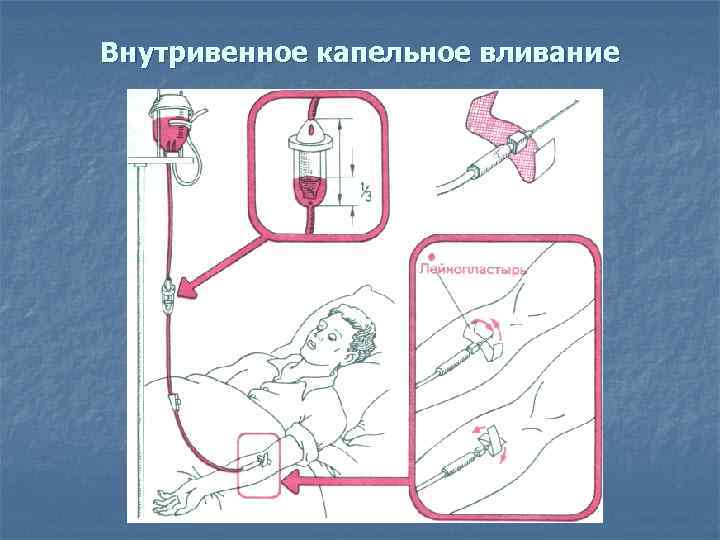 Внутривенное капельное вливание

$\frac{1}{3}$

Лейкопластырь