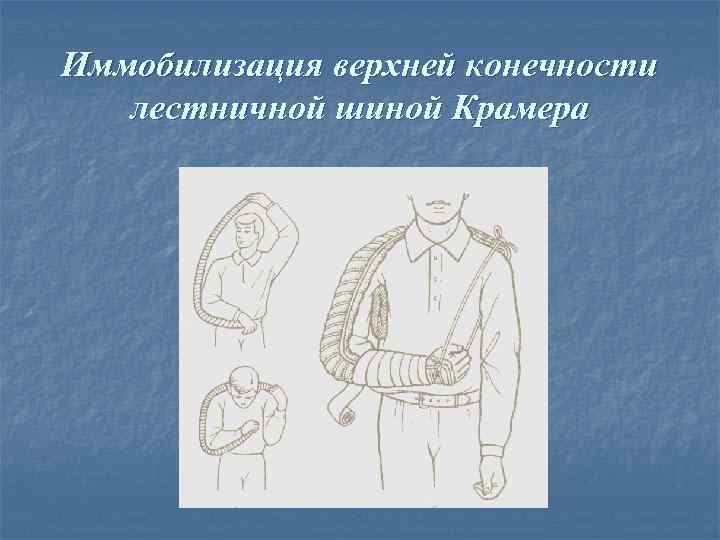 Иммобилизация верхней конечности лестничной шиной Крамера