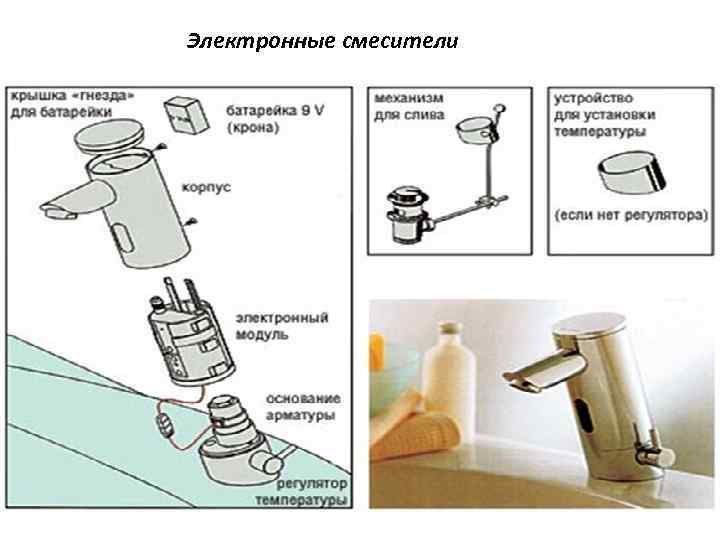 Электронные смесители

крышка «гнезда» для батарейки

батарейка 9 V (крона)

корпус

электронный модуль

основание арматуры

регулятор температуры

механизм для слива

устройство для установки температуры

(если нет регулятора)