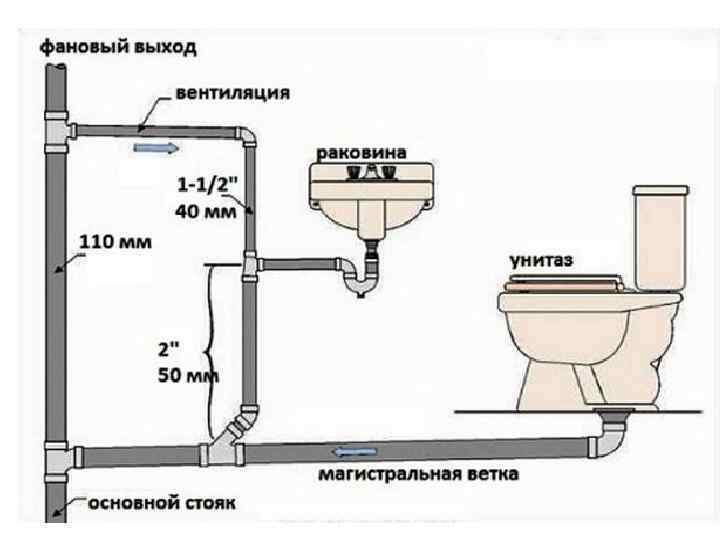 фановый выход

вентиляция

раковина

1-1/2"
40 мм

110 мм

унитаз

2"
50 мм

магистральная ветка

основной стояк