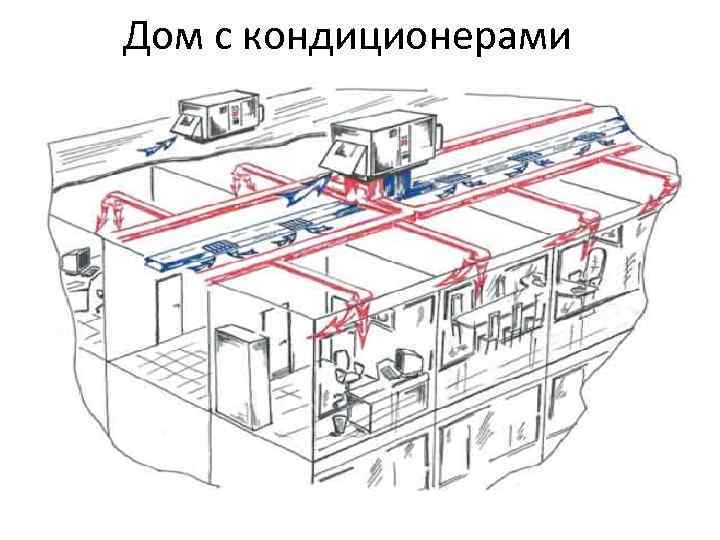 Дом с кондиционерами