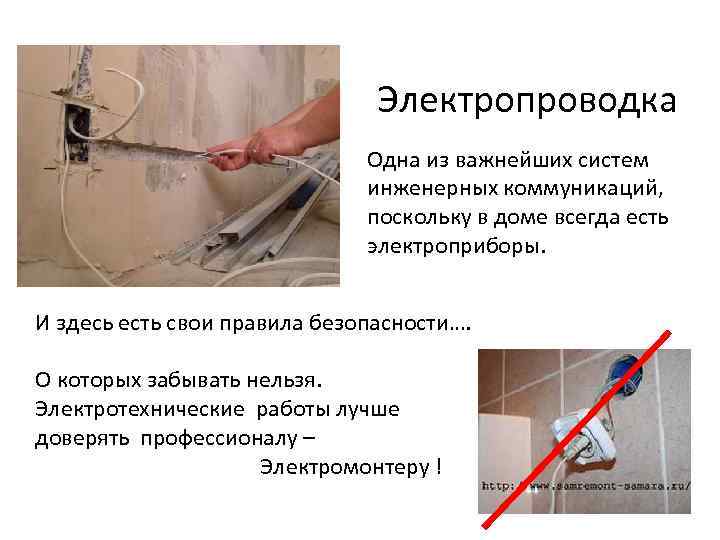 Электропроводка

Одна из важнейших систем инженерных коммуникаций, поскольку в доме всегда есть электроприборы.

И здесь есть свои правила безопасности….

О которых забывать нельзя. Электротехнические работы лучше доверять профессионалу – Электромонтеру !

http://www.samremont-samara.ru/