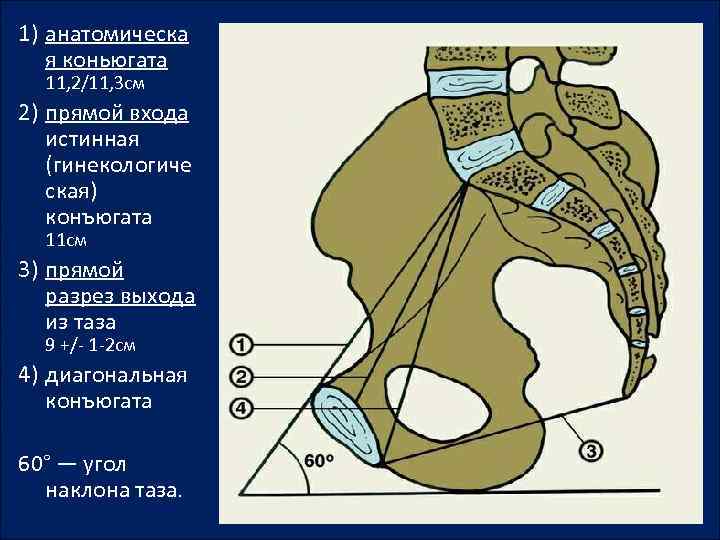 1) анатомическая коньюгата 11,2/11,3см

2) прямой входа истинная (гинекологическая) конъюгата 11см

3) прямой разрез выхода из таза 9 +/- 1-2см

4) диагональная конъюгата

60° — угол наклона таза.

1
2
4
3
60°