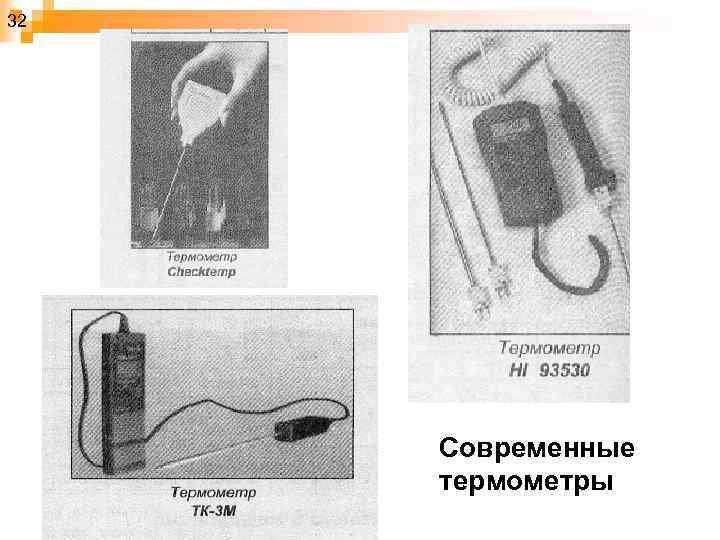 32

Термометр
Checktemp

Термометр
HI 93530

Термометр
ТК-3М

Современные термометры