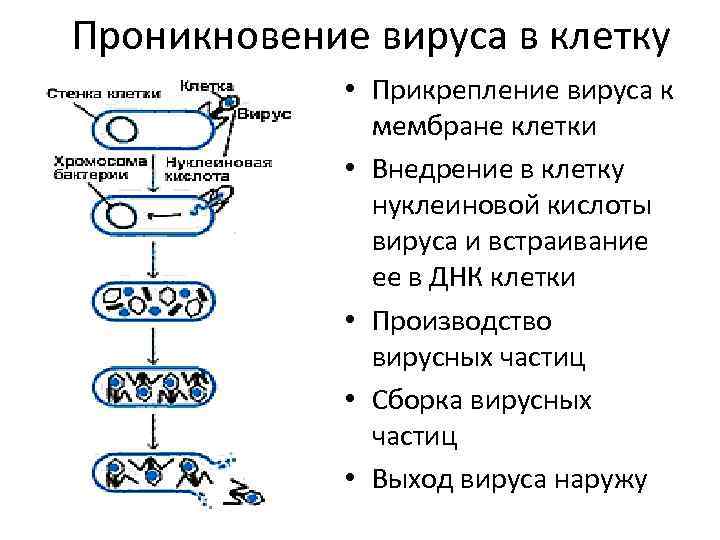 Проникновение вируса в клетку

Стенка клетки
Клетка
Вирус
Хромосома бактерии
Нуклеиновая кислота

• Прикрепление вируса к мембране клетки
• Внедрение в клетку нуклеиновой кислоты вируса и встраивание ее в ДНК клетки
• Производство вирусных частиц
• Сборка вирусных частиц
• Выход вируса наружу