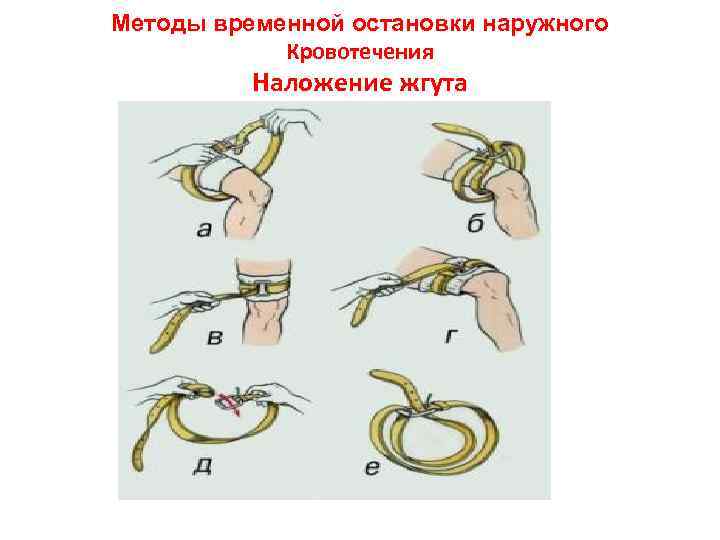 Методы временной остановки наружного Кровотечения

Наложение жгута

а

б

в

г

д

е