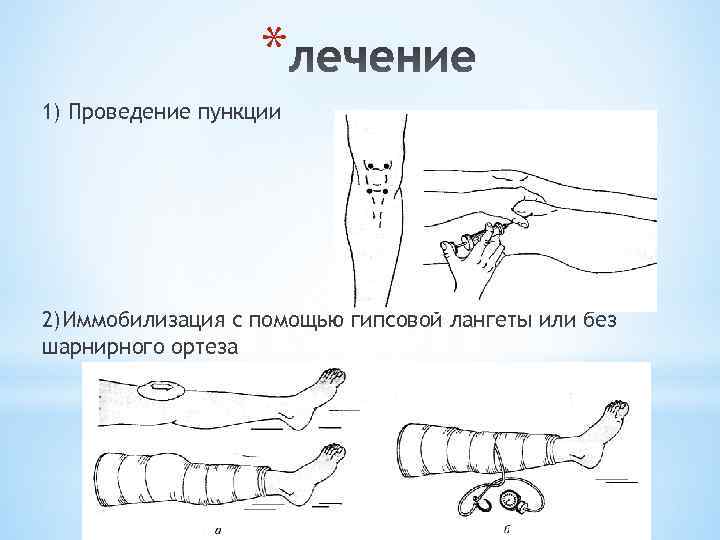 *лечение

1) Проведение пункции

2)Иммобилизация с помощью гипсовой лангеты или без шарнирного ортеза

а

б