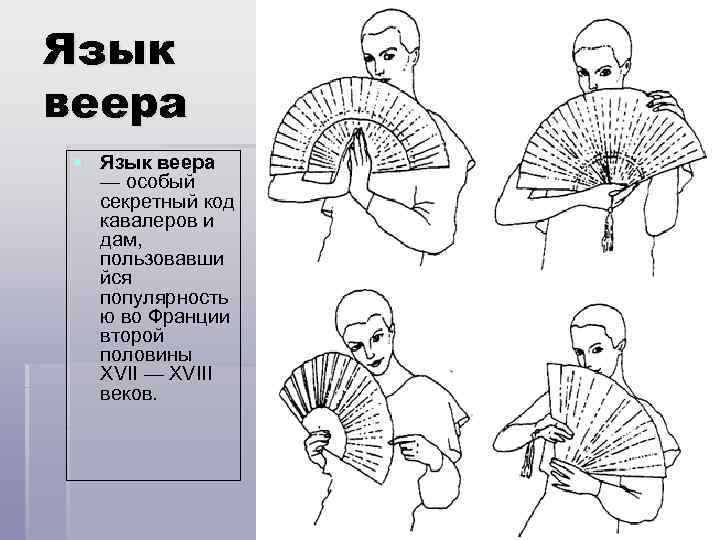 Язык веера

Язык веера — особый секретный код кавалеров и дам, пользовавшийся популярностью во Франции второй половины XVII — XVIII веков.