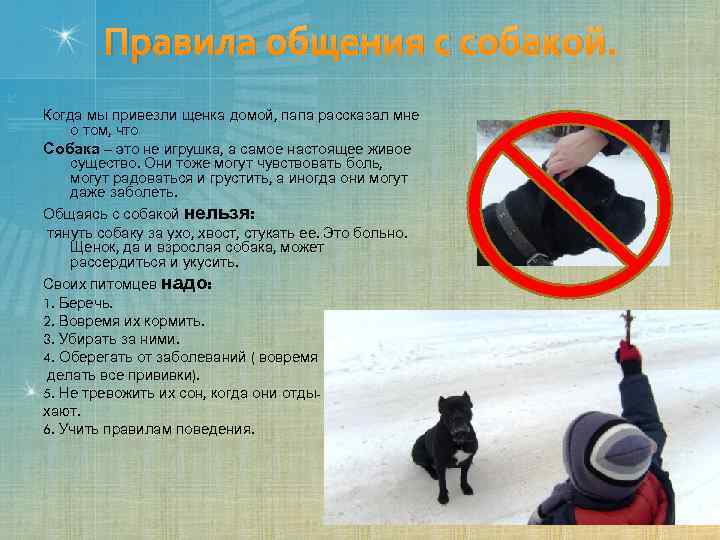 Правила общения с собакой.

Когда мы привезли щенка домой, папа рассказал мне о том, что

Собака – это не игрушка, а самое настоящее живое существо. Они тоже могут чувствовать боль, могут радоваться и грустить, а иногда они могут даже заболеть.

Общаясь с собакой нельзя:

тянуть собаку за ухо, хвост, стукать ее. Это больно. Щенок, да и взрослая собака, может рассердиться и укусить.

Своих питомцев надо:

1. Беречь.
2. Вовремя их кормить.
3. Убирать за ними.
4. Оберегать от заболеваний ( вовремя делать все прививки).
5. Не тревожить их сон, когда они отдыхают.
6. Учить правилам поведения.