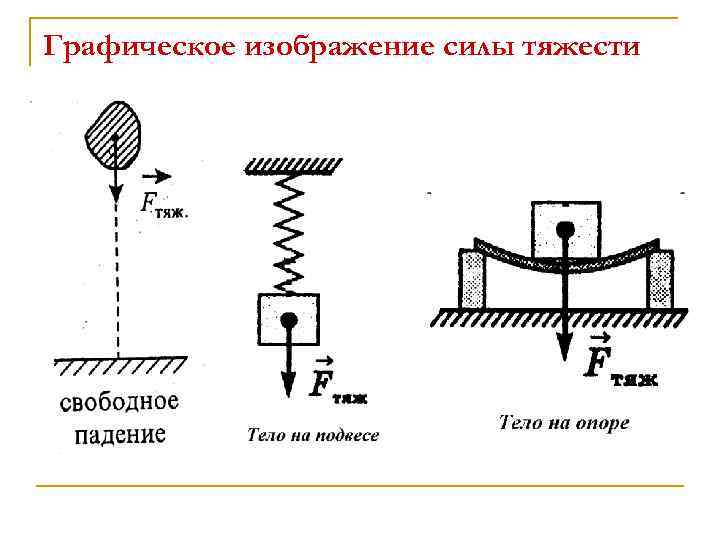 Графическое изображение силы тяжести

$\vec{F}_{тяж.}$

свободное падение

$\vec{F}_{тяж}$

Тело на подвесе

$\vec{F}_{тяж}$

Тело на опоре