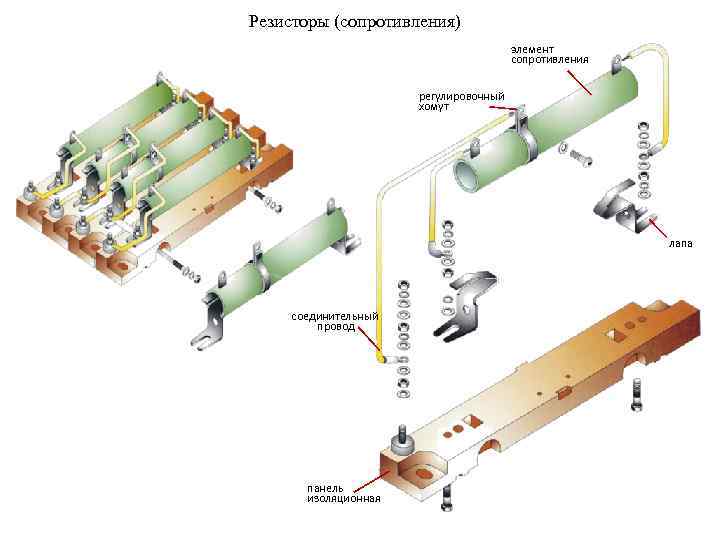 Резисторы (сопротивления)

элемент сопротивления

регулировочный хомут

лапа

соединительный провод

панель изоляционная