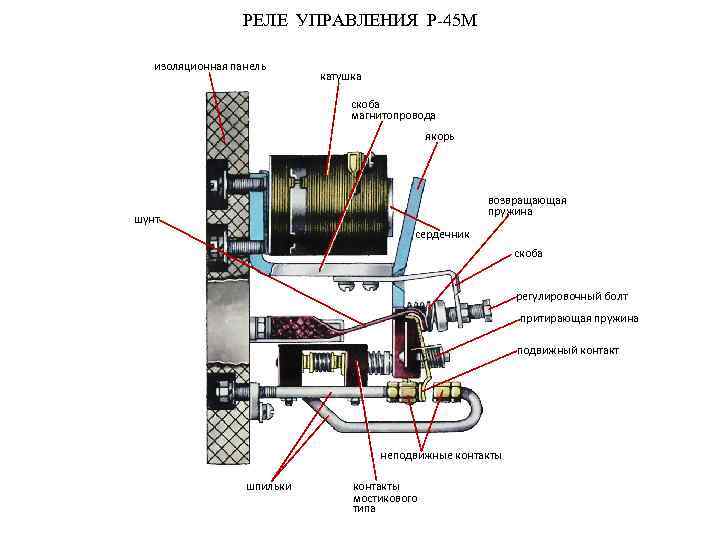 РЕЛЕ УПРАВЛЕНИЯ Р-45М

изоляционная панель

катушка

скоба магнитопровода

якорь

возвращающая пружина

шунт

сердечник

скоба

регулировочный болт

притирающая пружина

подвижный контакт

неподвижные контакты

шпильки

контакты мостикового типа