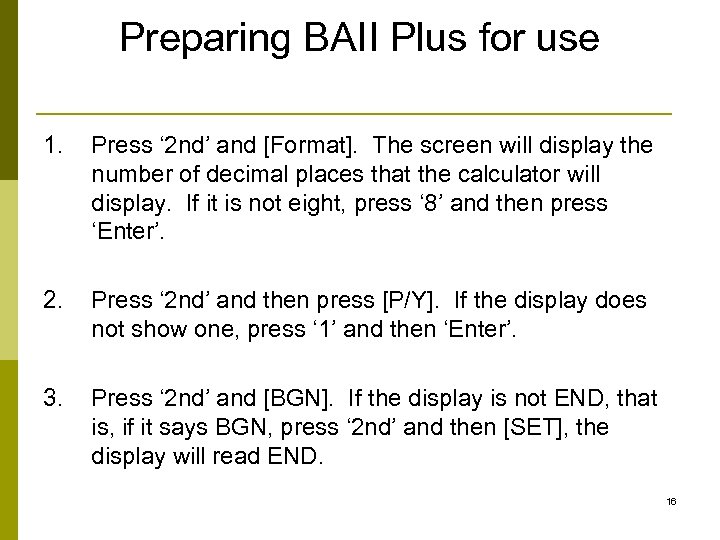 Preparing BAII Plus for use

1. Press ‘2nd’ and [Format]. The screen will display the number of decimal places that the calculator will display. If it is not eight, press ‘8’ and then press ‘Enter’.

2. Press ‘2nd’ and then press [P/Y]. If the display does not show one, press ‘1’ and then ‘Enter’.

3. Press ‘2nd’ and [BGN]. If the display is not END, that is, if it says BGN, press ‘2nd’ and then [SET], the display will read END.

16