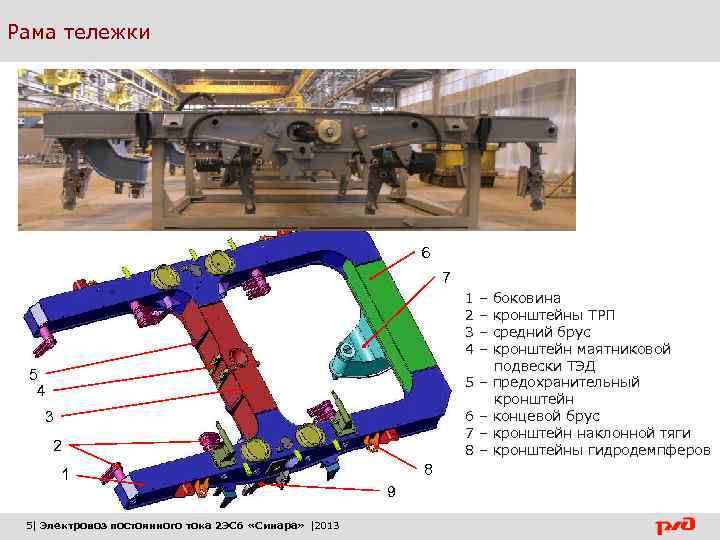 Рама тележки

6
7
5
4
3
2
1
8
9

1 – боковина
2 – кронштейны ТРП
3 – средний брус
4 – кронштейн маятниковой подвески ТЭД
5 – предохранительный кронштейн
6 – концевой брус
7 – кронштейн наклонной тяги
8 – кронштейны гидродемпферов

5| Электровоз постоянного тока 2ЭС6 «Синара» |2013

РЖД