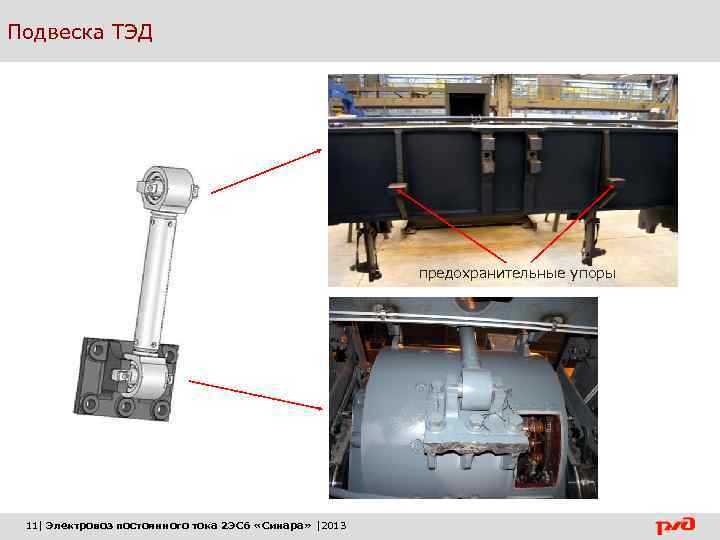 Подвеска ТЭД

предохранительные упоры

11| Электровоз постоянного тока 2ЭС6 «Синара» |2013

РЖД