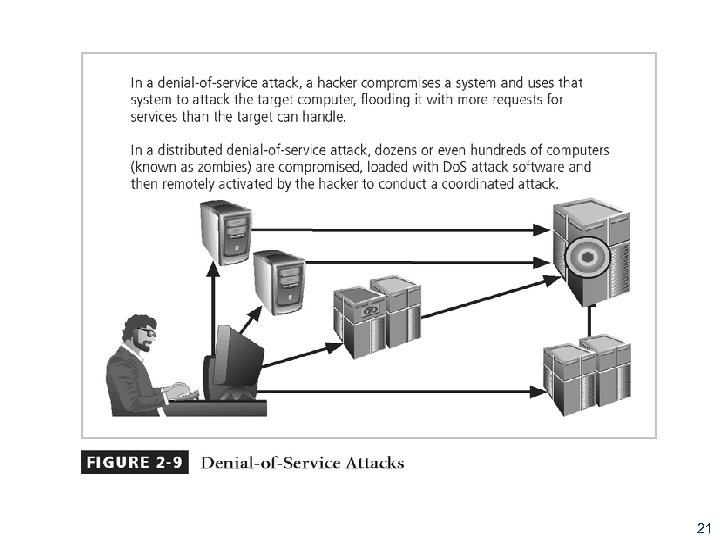 In a denial-of-service attack, a hacker compromises a system and uses that system to attack the target computer, flooding it with more requests for services than the target can handle.

In a distributed denial-of-service attack, dozens or even hundreds of computers (known as zombies) are compromised, loaded with DoS attack software and then remotely activated by the hacker to conduct a coordinated attack.

FIGURE 2-9 Denial-of-Service Attacks

21