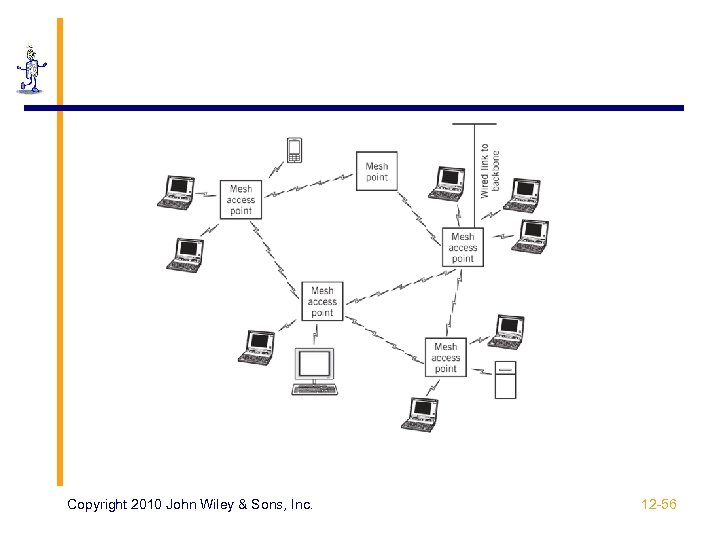 Mesh access point

Mesh point

Wired link to backbone

Mesh access point

Mesh access point

Mesh access point

Copyright 2010 John Wiley & Sons, Inc.

12-56