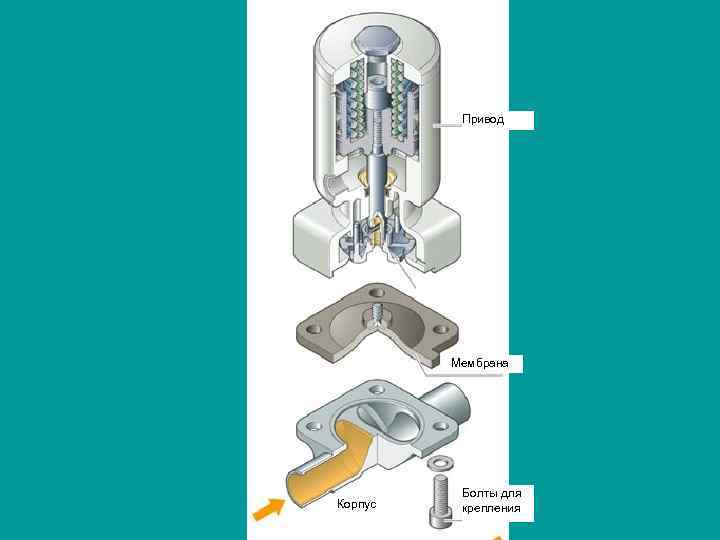 Привод

Мембрана

Корпус

Болты для крепления