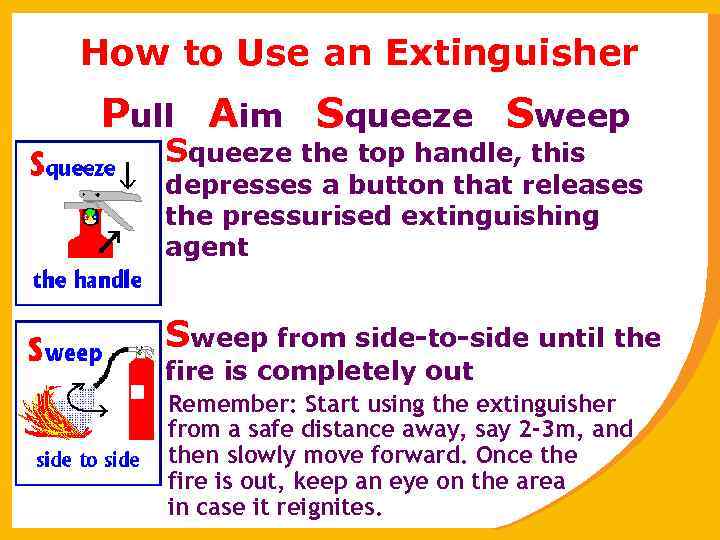 How to Use an Extinguisher

Pull Aim Squeeze Sweep

Squeeze

the handle

Squeeze the top handle, this depresses a button that releases the pressurised extinguishing agent

Sweep

side to side

Sweep from side-to-side until the fire is completely out

Remember: Start using the extinguisher from a safe distance away, say 2-3m, and then slowly move forward. Once the fire is out, keep an eye on the area in case it reignites.