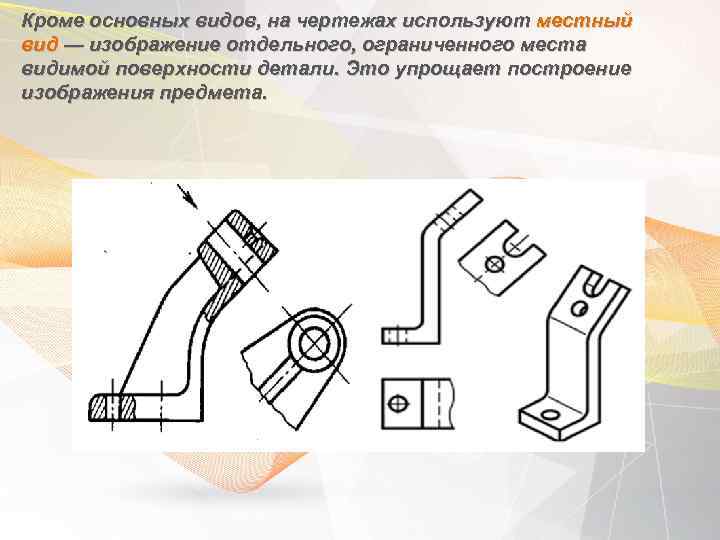 Кроме основных видов, на чертежах используют местный вид — изображение отдельного, ограниченного места видимой поверхности детали. Это упрощает построение изображения предмета.