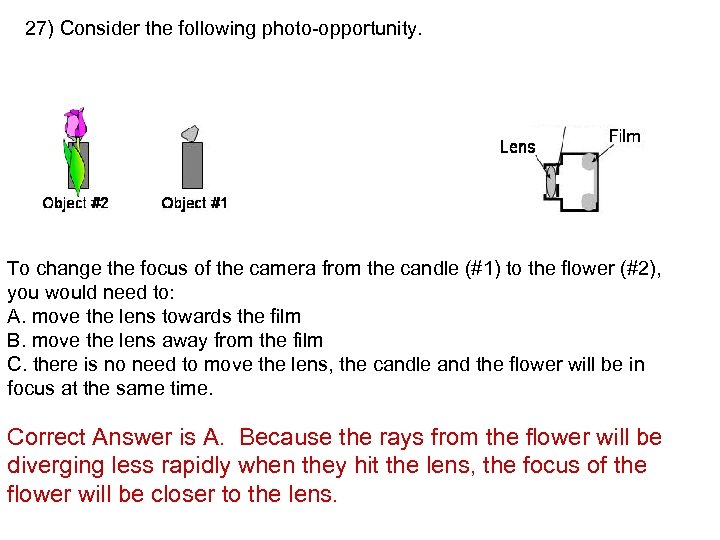 27) Consider the following photo-opportunity.

Object #2

Object #1

Lens

Film

To change the focus of the camera from the candle (#1) to the flower (#2), you would need to:
A. move the lens towards the film
B. move the lens away from the film
C. there is no need to move the lens, the candle and the flower will be in focus at the same time.

Correct Answer is A. Because the rays from the flower will be diverging less rapidly when they hit the lens, the focus of the flower will be closer to the lens.