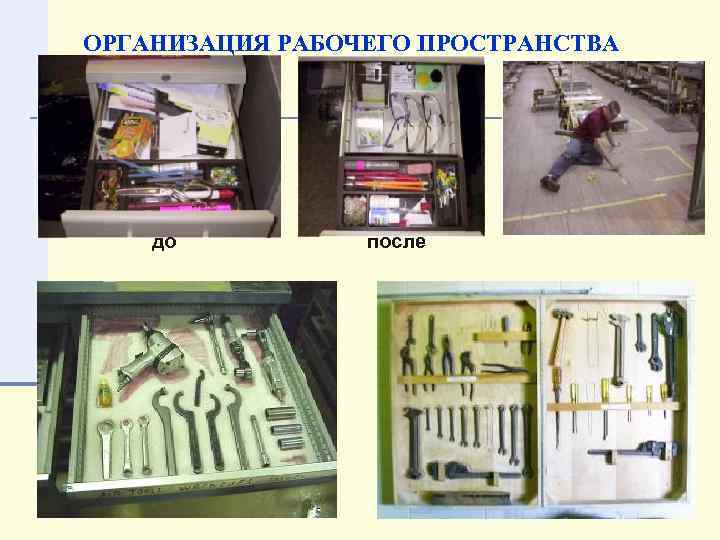 ОРГАНИЗАЦИЯ РАБОЧЕГО ПРОСТРАНСТВА

до

после