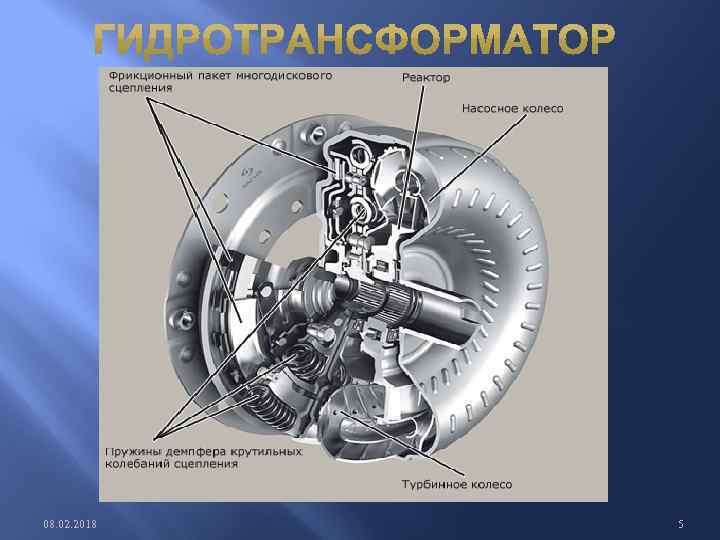 ГИДРОТРАНСФОРМАТОР

Фрикционный пакет многодискового сцепления

Реактор

Насосное колесо

Пружины демпфера крутильных колебаний сцепления

Турбинное колесо

08.02.2018

5