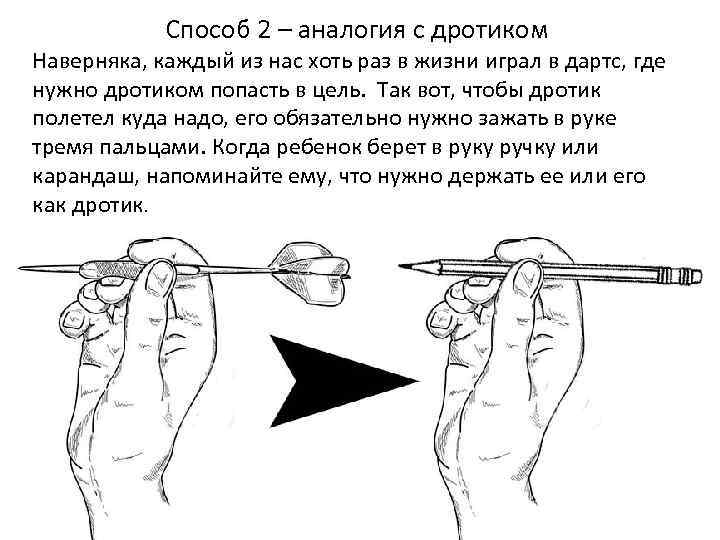 Способ 2 – аналогия с дротиком

Наверняка, каждый из нас хоть раз в жизни играл в дартс, где нужно дротиком попасть в цель. Так вот, чтобы дротик полетел куда надо, его обязательно нужно зажать в руке тремя пальцами. Когда ребенок берет в руку ручку или карандаш, напоминайте ему, что нужно держать ее или его как дротик.