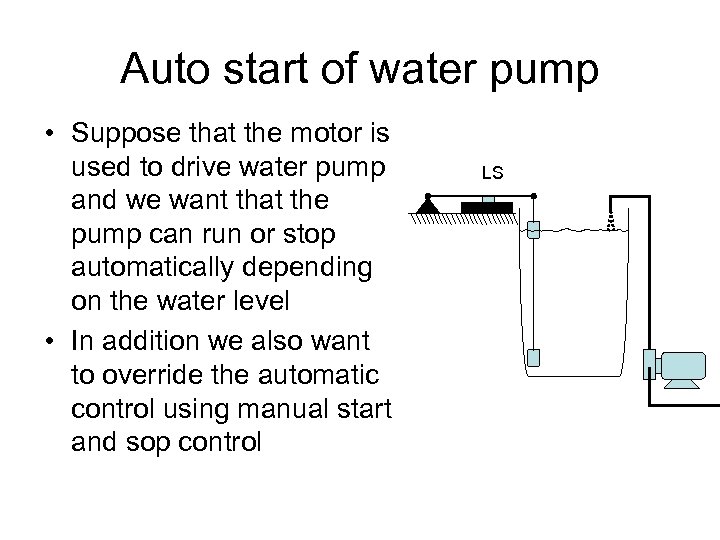 Auto start of water pump

• Suppose that the motor is used to drive water pump and we want that the pump can run or stop automatically depending on the water level

• In addition we also want to override the automatic control using manual start and sop control

LS