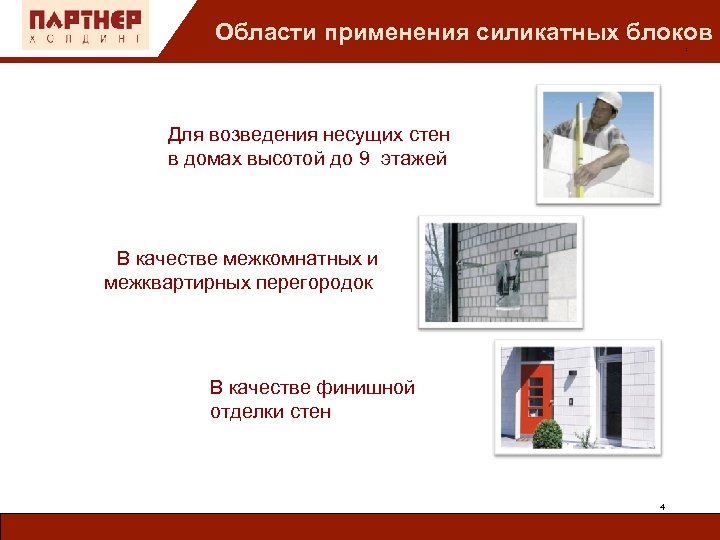 ПАРТНЕР
ХОЛДИНГ

Области применения силикатных блоков

Для возведения несущих стен в домах высотой до 9 этажей

В качестве межкомнатных и межквартирных перегородок

В качестве финишной отделки стен

4