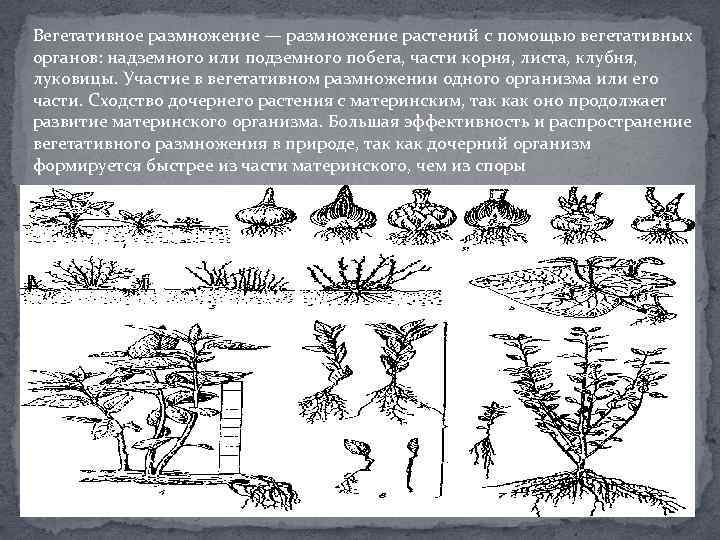 Вегетативное размножение — размножение растений с помощью вегетативных органов: надземного или подземного побега, части корня, листа, клубня, луковицы. Участие в вегетативном размножении одного организма или его части. Сходство дочернего растения с материнским, так как оно продолжает развитие материнского организма. Большая эффективность и распространение вегетативного размножения в природе, так как дочерний организм формируется быстрее из части материнского, чем из споры