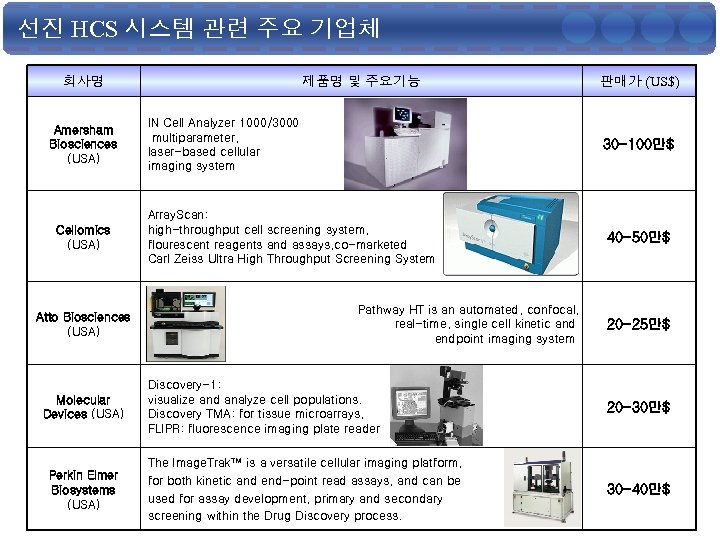 선진 HCS 시스템 관련 주요 기업체

| 회사명 | 제품명 및 주요기능 | 판매가 (US$) |
|---|---|---|
| Amersham Biosciences (USA) | IN Cell Analyzer 1000/3000 multiparameter, laser-based cellular imaging system | 30-100만$ |
| Cellomics (USA) | ArrayScan: high-throughput cell screening system, flourescent reagents and assays,co-marketed Carl Zeiss Ultra High Throughput Screening System | 40-50만$ |
| Atto Biosciences (USA) | Pathway HT is an automated, confocal, real-time, single cell kinetic and endpoint imaging system | 20-25만$ |
| Molecular Devices (USA) | Discovery-1: visualize and analyze cell populations. Discovery TMA: for tissue microarrays, FLIPR: fluorescence imaging plate reader | 20-30만$ |
| Perkin Elmer Biosystems (USA) | The ImageTrak™ is a versatile cellular imaging platform, for both kinetic and end-point read assays, and can be used for assay development, primary and secondary screening within the Drug Discovery process. | 30-40만$ |