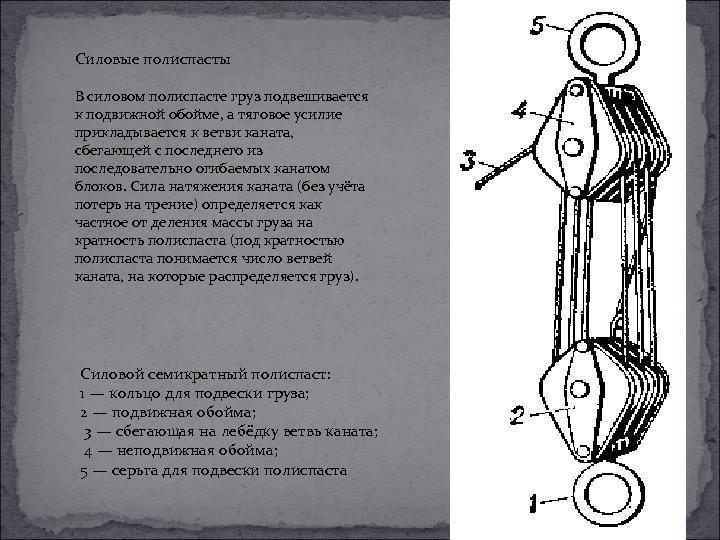 Силовые полиспасты

В силовом полиспасте груз подвешивается к подвижной обойме, а тяговое усилие прикладывается к ветви каната, сбегающей с последнего из последовательно огибаемых канатом блоков. Сила натяжения каната (без учёта потерь на трение) определяется как частное от деления массы груза на кратность полиспаста (под кратностью полиспаста понимается число ветвей каната, на которые распределяется груз).

Силовой семикратный полиспаст:
1 — кольцо для подвески груза;
2 — подвижная обойма;
3 — сбегающая на лебёдку ветвь каната;
4 — неподвижная обойма;
5 — серьга для подвески полиспаста

5
4
3
2
1