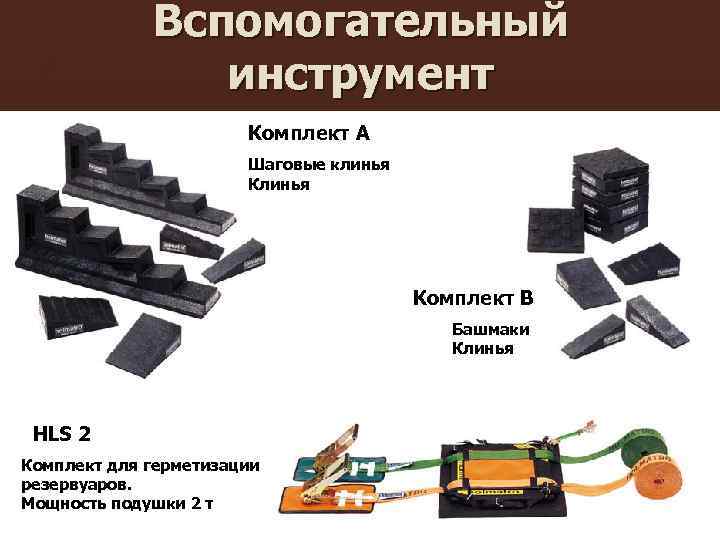 Вспомогательный инструмент

Комплект А

Шаговые клинья
Клинья

Комплект В

Башмаки
Клинья

HLS 2

Комплект для герметизации резервуаров.
Мощность подушки 2 т