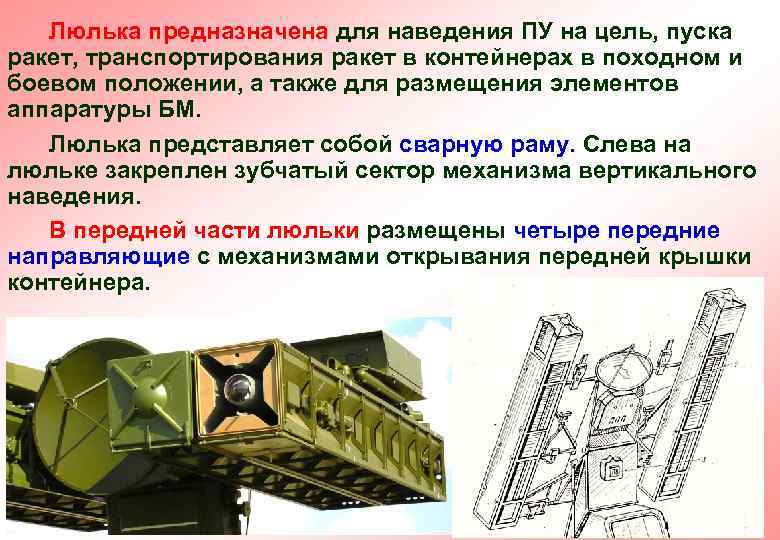 Люлька предназначена для наведения ПУ на цель, пуска ракет, транспортирования ракет в контейнерах в походном и боевом положении, а также для размещения элементов аппаратуры БМ.

Люлька представляет собой сварную раму. Слева на люльке закреплен зубчатый сектор механизма вертикального наведения.

В передней части люльки размещены четыре передние направляющие с механизмами открывания передней крышки контейнера.