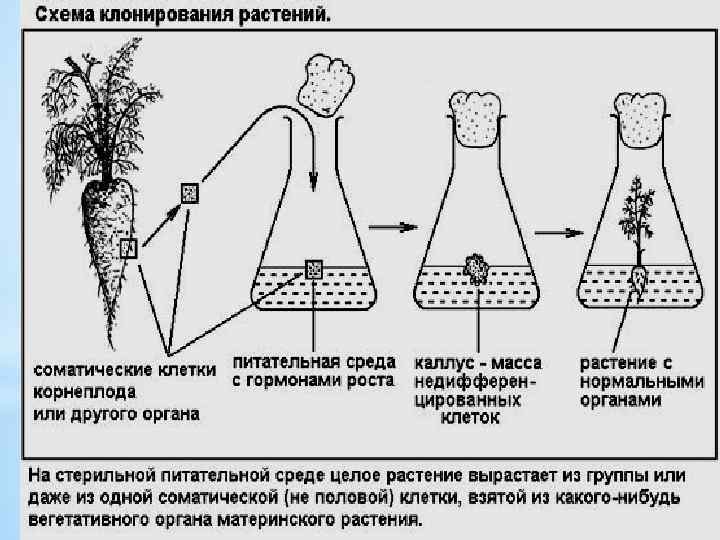 Схема клонирования растений.

соматические клетки корнеплода или другого органа

питательная среда с гормонами роста

каллус - масса недифференцированных клеток

растение с нормальными органами

На стерильной питательной среде целое растение вырастает из группы или даже из одной соматической (не половой) клетки, взятой из какого-нибудь вегетативного органа материнского растения.