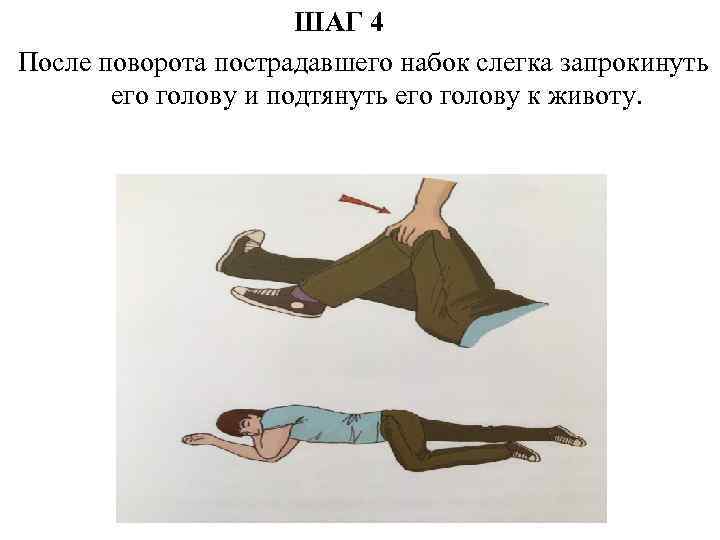 ШАГ 4

После поворота пострадавшего набок слегка запрокинуть его голову и подтянуть его голову к животу.