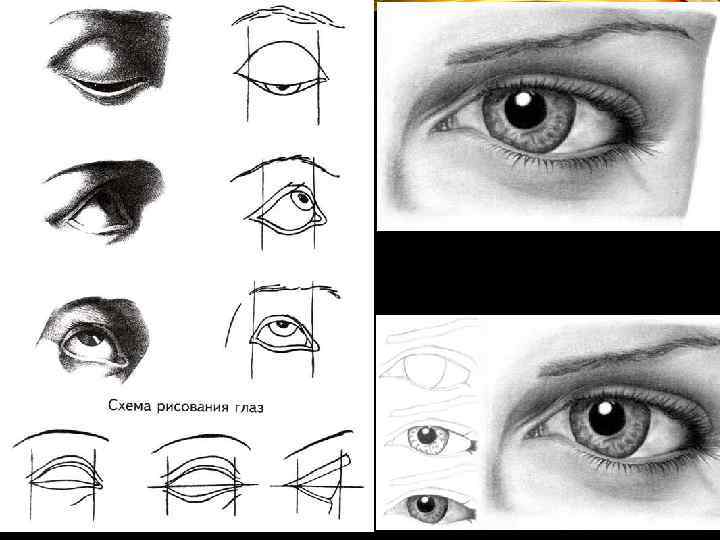 Схема рисования глаз