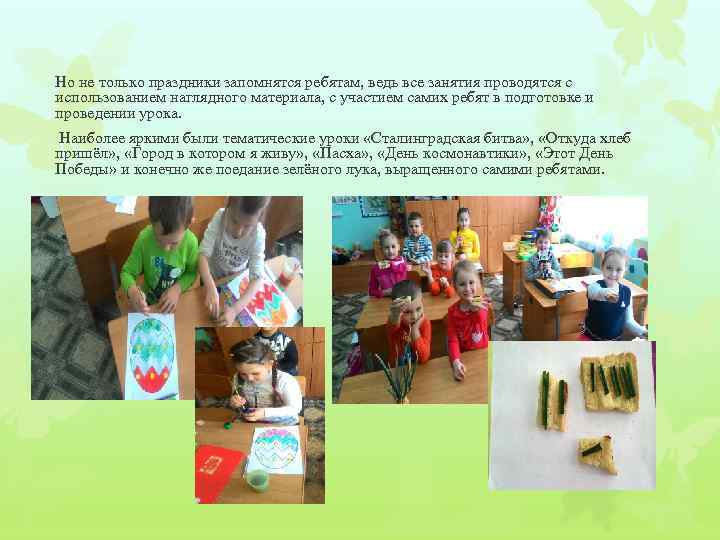 Но не только праздники запомнятся ребятам, ведь все занятия проводятся с использованием наглядного материала, с участием самих ребят в подготовке и проведении урока.

Наиболее яркими были тематические уроки «Сталинградская битва», «Откуда хлеб пришёл», «Город в котором я живу», «Пасха», «День космонавтики», «Этот День Победы» и конечно же поедание зелёного лука, выращенного самими ребятами.