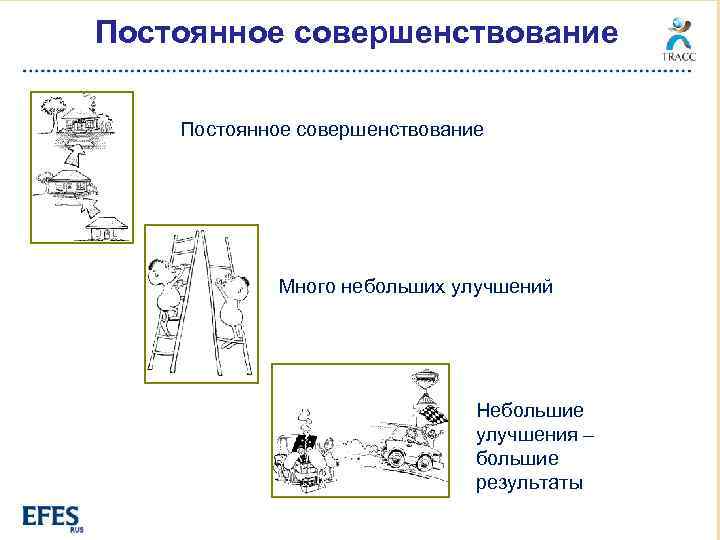 Постоянное совершенствование

TRACC

Постоянное совершенствование

Много небольших улучшений

Небольшие улучшения – большие результаты

EFES RUS