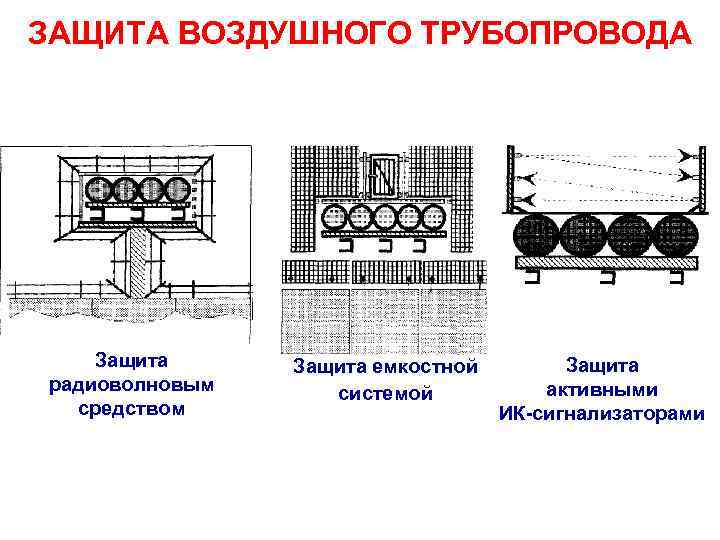 ЗАЩИТА ВОЗДУШНОГО ТРУБОПРОВОДА

Защита радиоволновым средством

Защита емкостной системой

Защита активными ИК-сигнализаторами