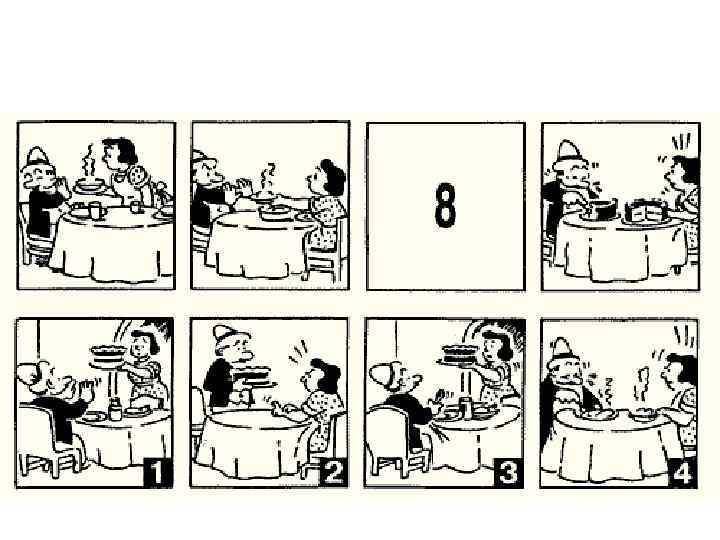 8

1

2

3

4