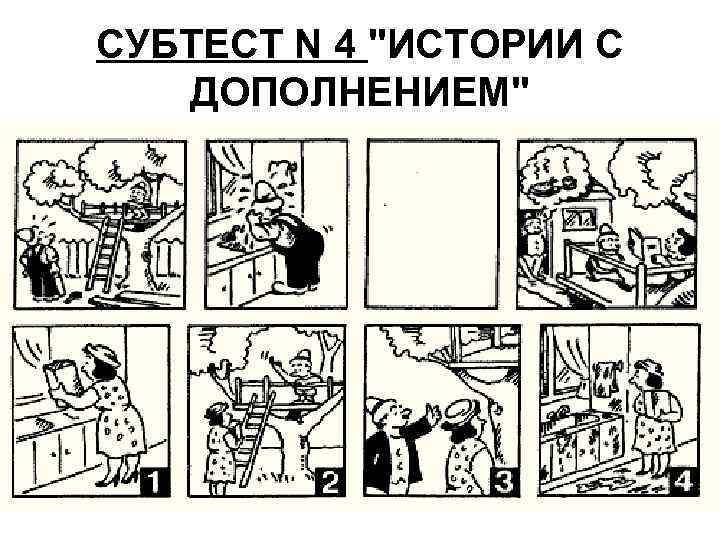 СУБТЕСТ N 4 "ИСТОРИИ С ДОПОЛНЕНИЕМ"

1

2

3

4