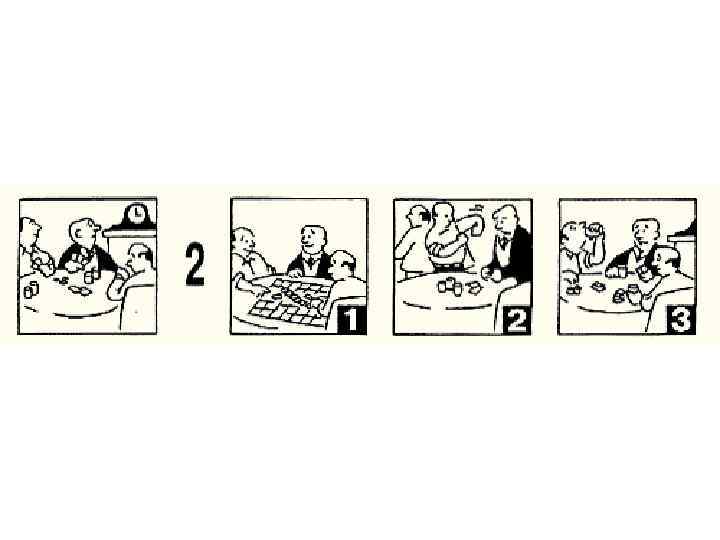 2

1

2

3