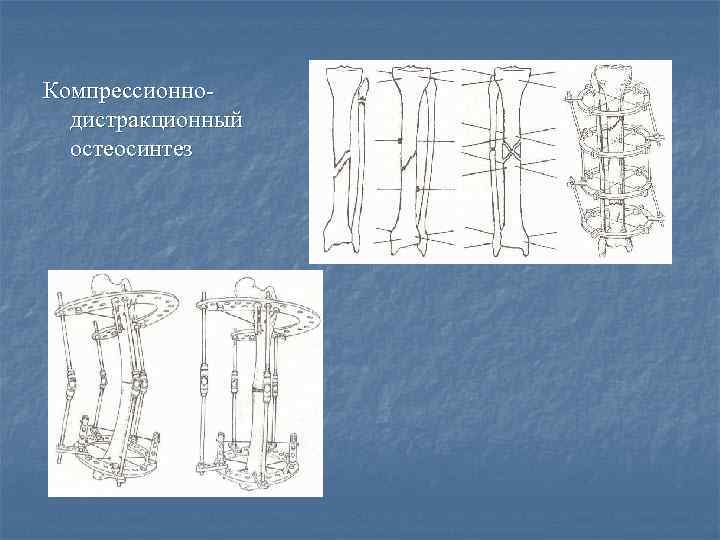 Компрессионно-дистракционный остеосинтез