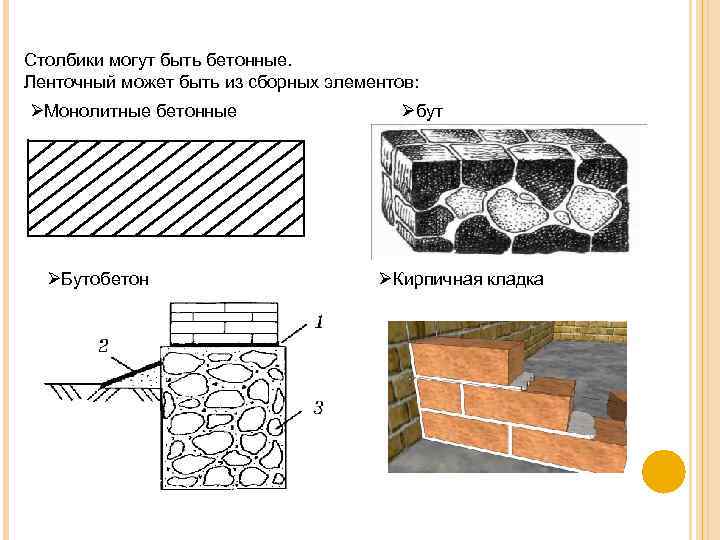 Столбики могут быть бетонные.
Ленточный может быть из сборных элементов:

➢Монолитные бетонные

➢бут

➢Бутобетон

1

2

3

➢Кирпичная кладка