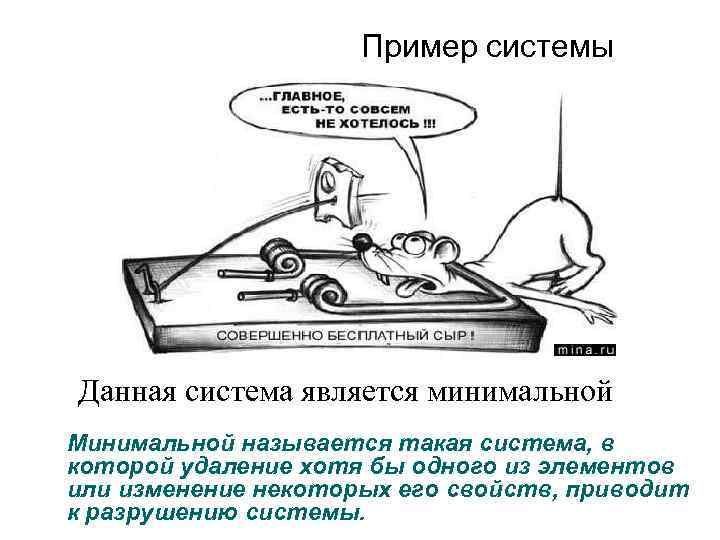 Пример системы

...ГЛАВНОЕ, ЕСТЬ-ТО СОВСЕМ НЕ ХОТЕЛОСЬ !!!

СОВЕРШЕННО БЕСПЛАТНЫЙ СЫР !

mina.ru

Данная система является минимальной

Минимальной называется такая система, в которой удаление хотя бы одного из элементов или изменение некоторых его свойств, приводит к разрушению системы.