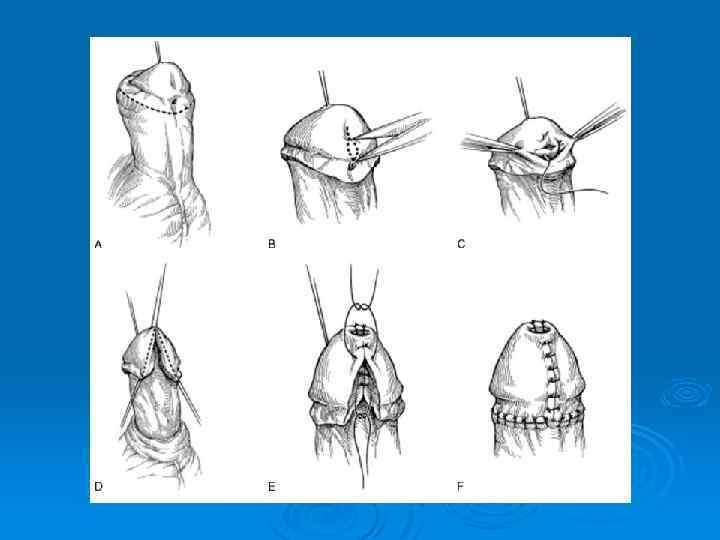 A

B

C

D

E

F