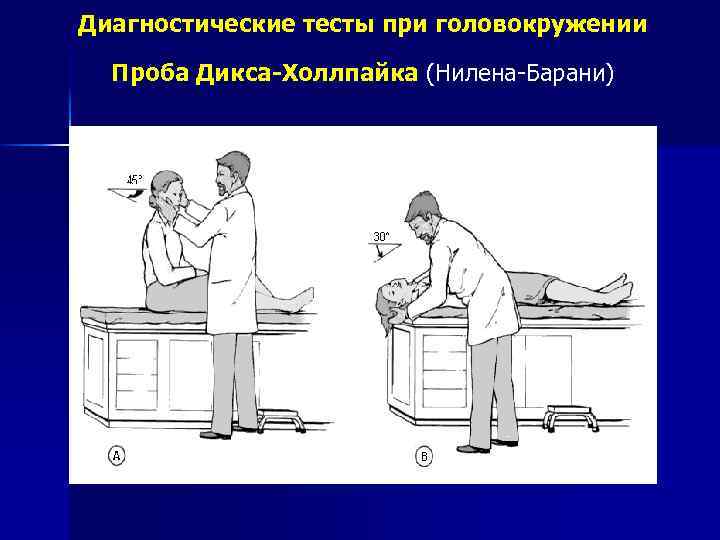 Диагностические тесты при головокружении

Проба Дикса-Холлпайка (Нилена-Барани)

45°

30°

A

B