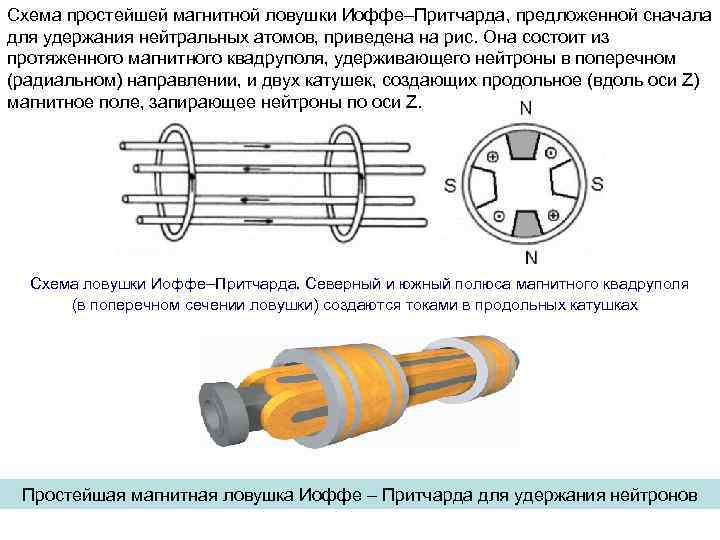 Схема простейшей магнитной ловушки Иоффе–Притчарда, предложенной сначала для удержания нейтральных атомов, приведена на рис. Она состоит из протяженного магнитного квадруполя, удерживающего нейтроны в поперечном (радиальном) направлении, и двух катушек, создающих продольное (вдоль оси Z) магнитное поле, запирающее нейтроны по оси Z.

N
S
S
N

Схема ловушки Иоффе–Притчарда. Северный и южный полюса магнитного квадруполя (в поперечном сечении ловушки) создаются токами в продольных катушках

Простейшая магнитная ловушка Иоффе – Притчарда для удержания нейтронов